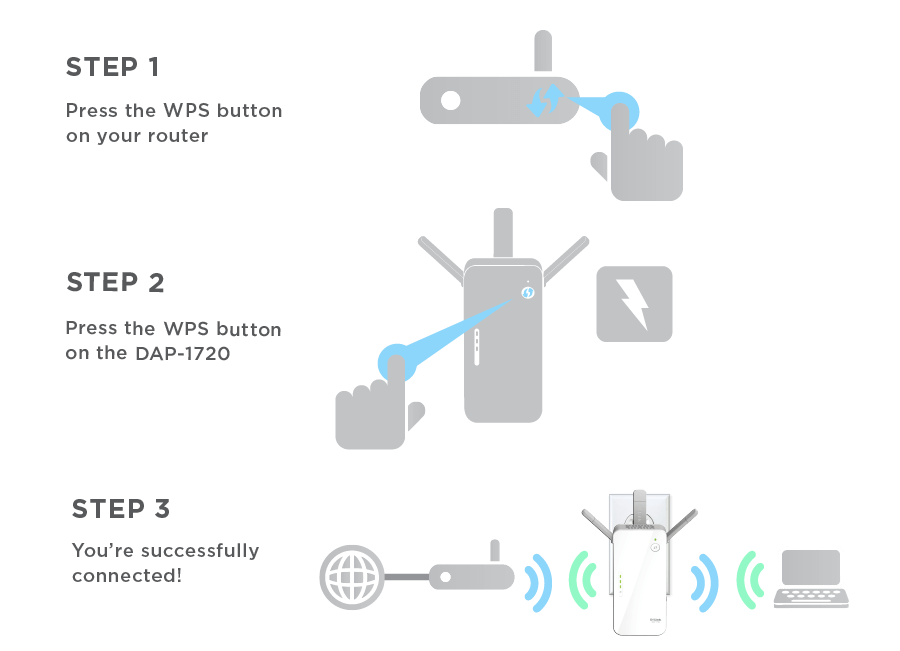 STEP 1

Press the WPS button on your router

STEP 2

Press the WPS button on the DAP-1720

STEP 3

You're successfully connected!